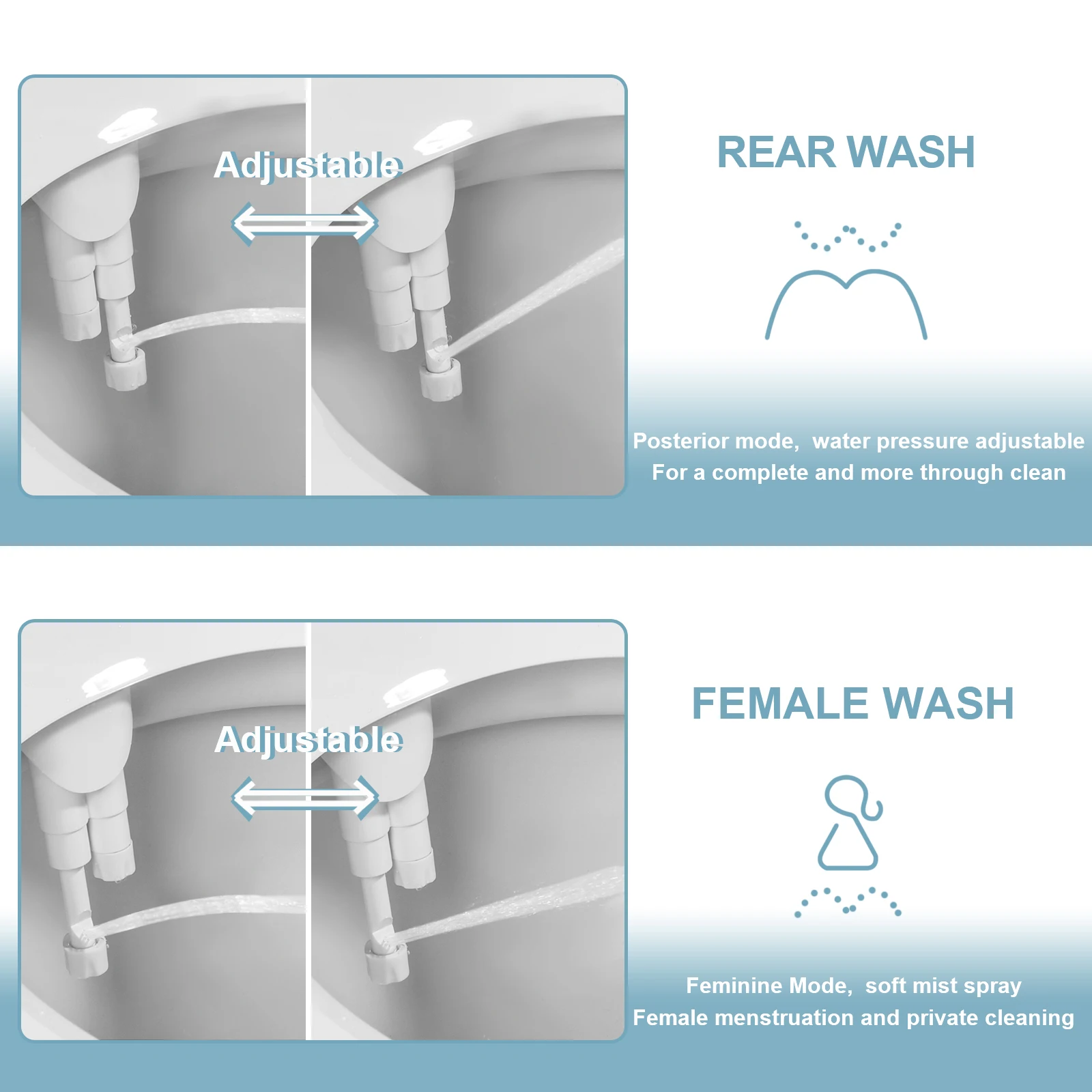 Adjustable

REAR WASH

Posterior mode, water pressure adjustable
For a complete and more through clean

Adjustable

FEMALE WASH

Feminine Mode, soft mist spray
Female menstruation and private cleaning