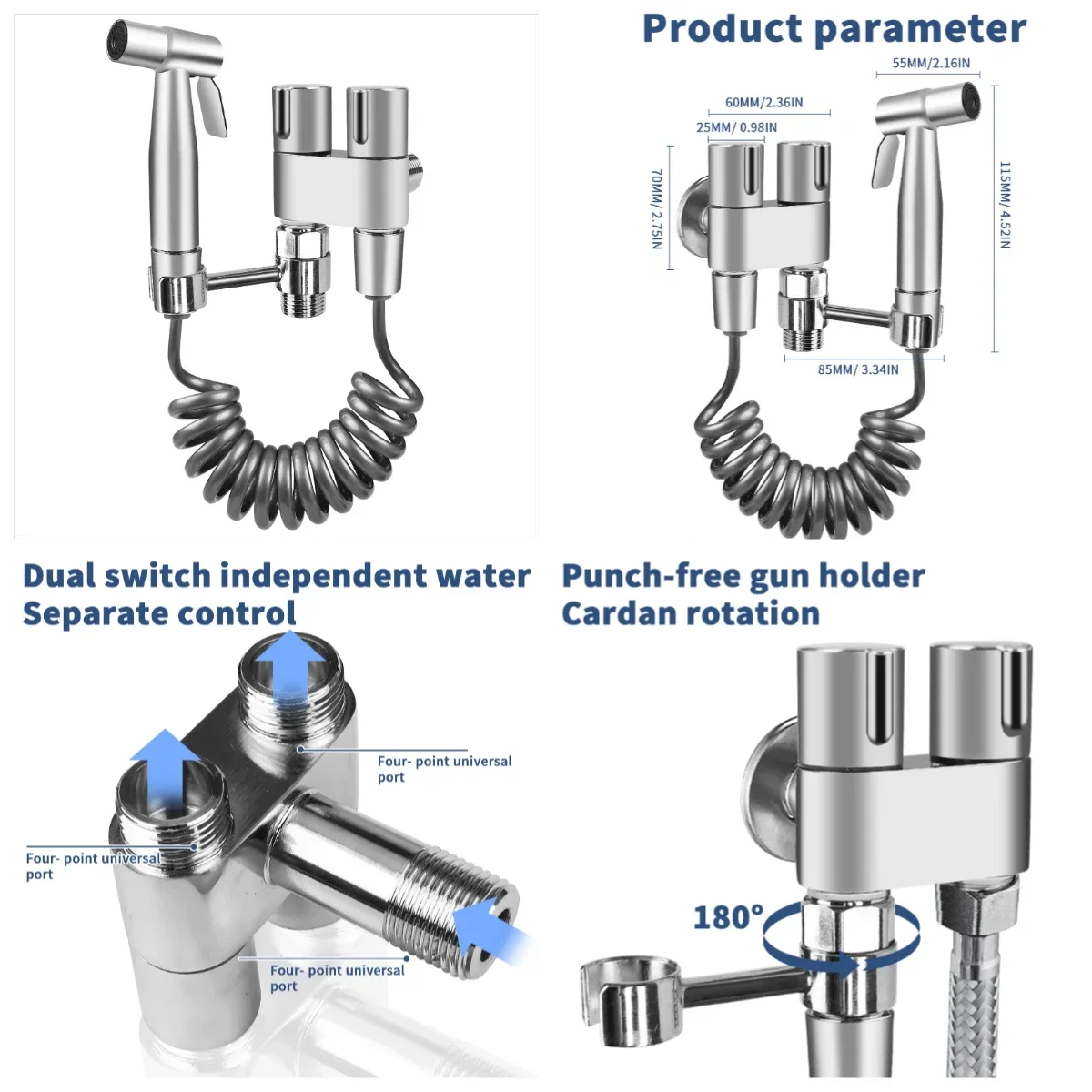 Product parameter

55MM/2.16IN

60MM/2.36IN

25MM/ 0.98IN

70MM/ 2.75IN

115MM/ 4.52IN

85MM/ 3.34IN

Dual switch independent water Separate control

Four- point universal port

Four- point universal port

Four- point universal port

Punch-free gun holder Cardan rotation

180°