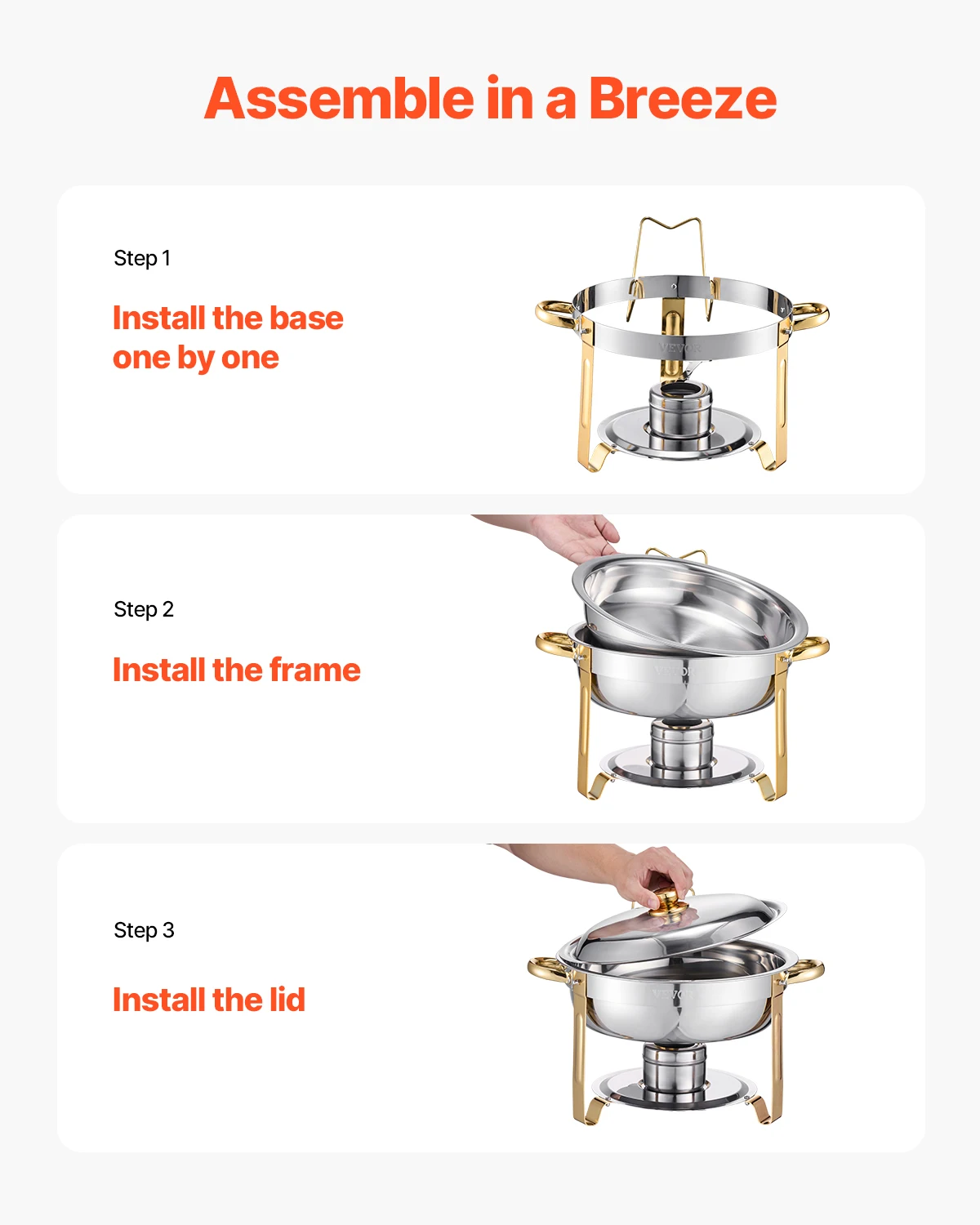 Assemble in a Breeze

Step 1

Install the base one by one

VEVOR

Step 2

Install the frame

VEVOR

Step 3

Install the lid

VEVOR